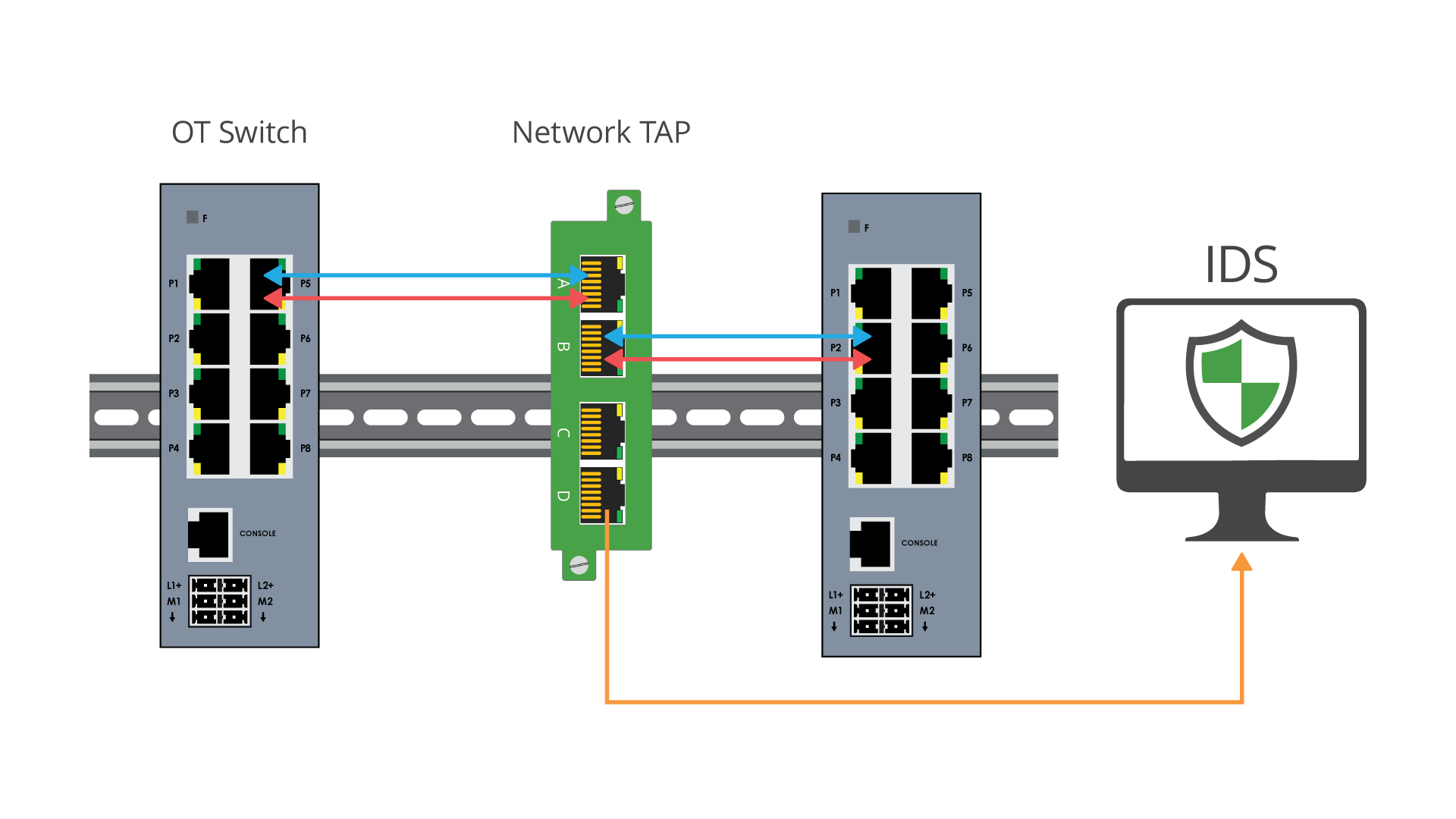 OT Switch

Network TAP

IDS

F

P1
P2
P3
P4

P5
P6
P7
P8

CONSOLE

L1+
M1

L2+
M2

A
B
C
D

F

P1
P2
P3
P4

P5
P6
P7
P8

CONSOLE

L1+
M1

L2+
M2